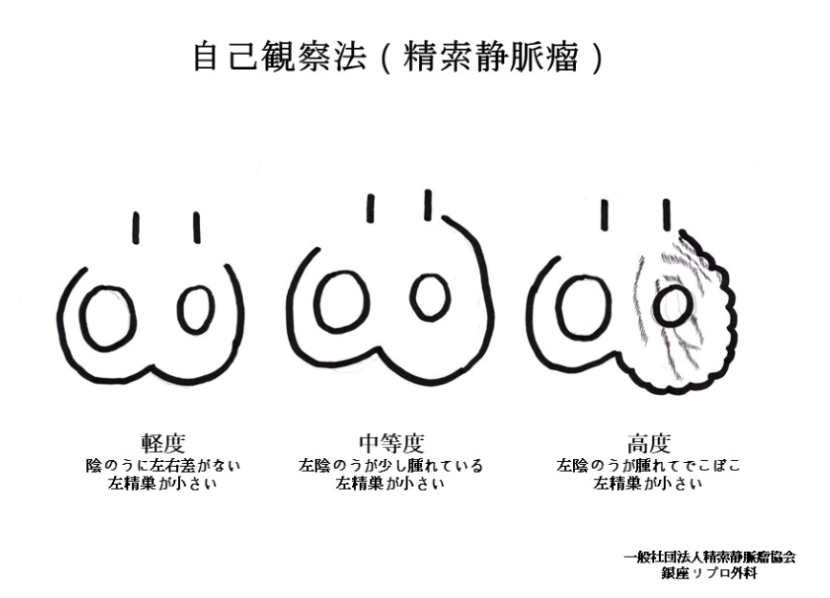 自己観察法（精索静脈瘤）

軽度
陰のうに左右差がない
左精巣が小さい

中等度
左陰のうが少し腫れている
左精巣が小さい

高度
左陰のうが腫れてでこぼこ
左精巣が小さい

一般社団法人精索静脈瘤協会
銀座リプロ外科